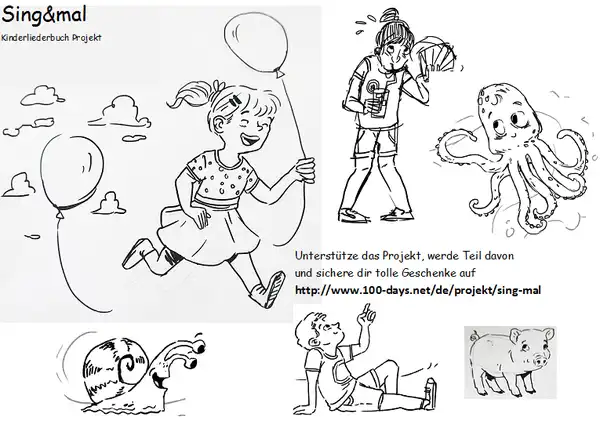 Sing&mal

Kinderliederbuch Projekt

Unterstütze das Projekt, werde Teil davon und sichere dir tolle Geschenke auf
http://www.100-days.net/de/projekt/sing-mal