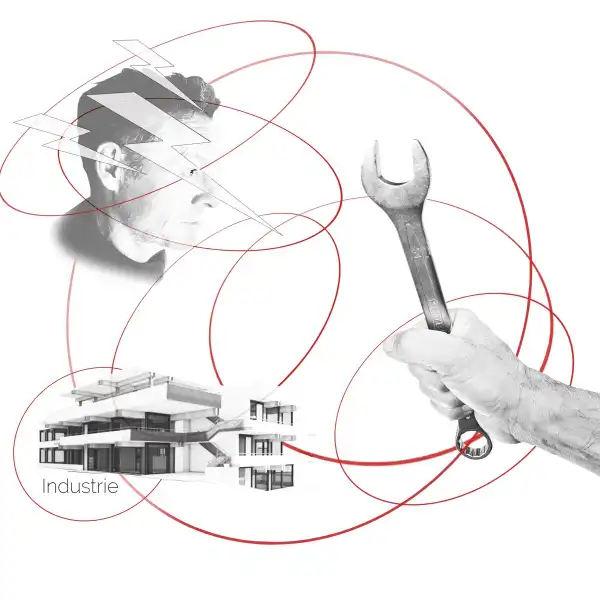 Industrie